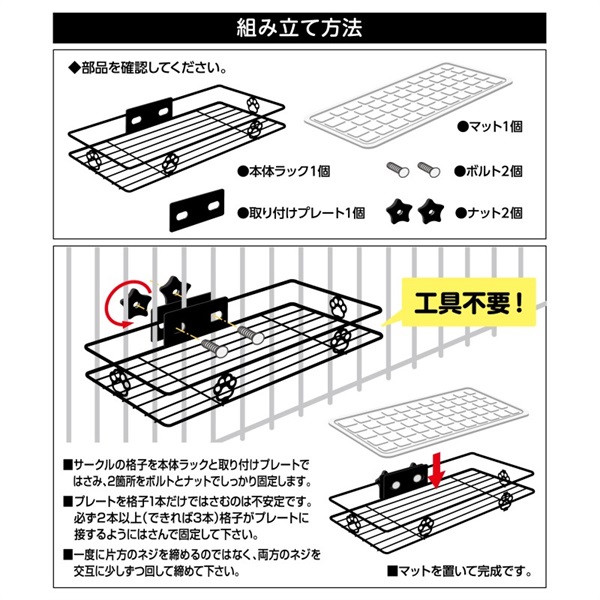 組み立て方法

◆部品を確認してください。

●マット1個

●本体ラック1個

●ボルト2個

●取り付けプレート1個

●ナット2個

工具不要！

■サークルの格子を本体ラックと取り付けプレートではさみ、2箇所をボルトとナットでしっかり固定します。

■プレートを格子1本だけではさむのは不安定です。必ず2本以上(できれば3本)格子がプレートに接するようにはさんで固定して下さい。

■一度に片方のネジを締めるのではなく、両方のネジを交互に少しずつ回して締めて下さい。

■マットを置いて完成です。