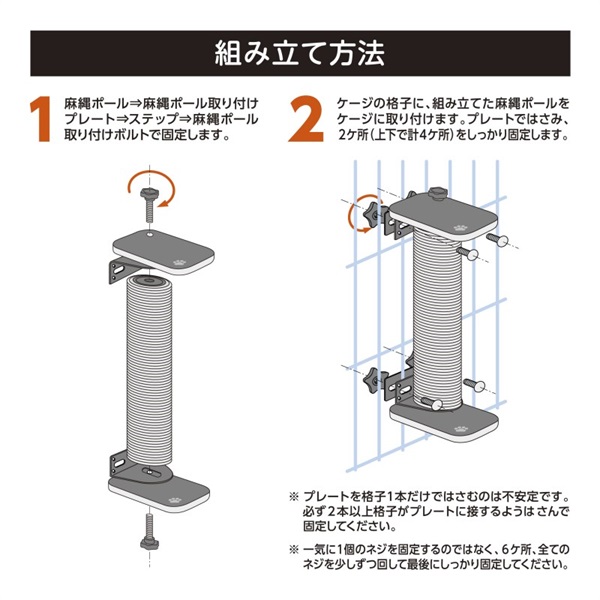 組み立て方法

1 麻縄ポール⇒麻縄ポール取り付けプレート⇒ステップ⇒麻縄ポール取り付けボルトで固定します。

2 ケージの格子に、組み立てた麻縄ポールをケージに取り付けます。プレートではさみ、2ケ所(上下で計4ケ所)をしっかり固定します。

※ プレートを格子1本だけではさむのは不安定です。必ず2本以上格子がプレートに接するようはさんで固定してください。

※ 一気に1個のネジを固定するのではなく、6ケ所、全てのネジを少しずつ回して最後にしっかり固定してください。