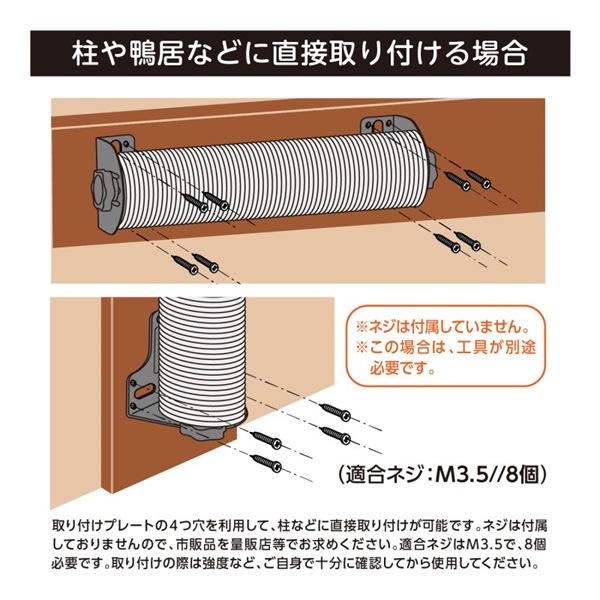 柱や鴨居などに直接取り付ける場合

※ネジは付属していません。
※この場合は、工具が別途必要です。

（適合ネジ：M3.5//8個）

取り付けプレートの4つ穴を利用して、柱などに直接取り付けが可能です。ネジは付属しておりませんので、市販品を量販店等でお求めください。適合ネジはM3.5で、8個必要です。取り付けの際は強度など、ご自身で十分に確認してから使用してください。