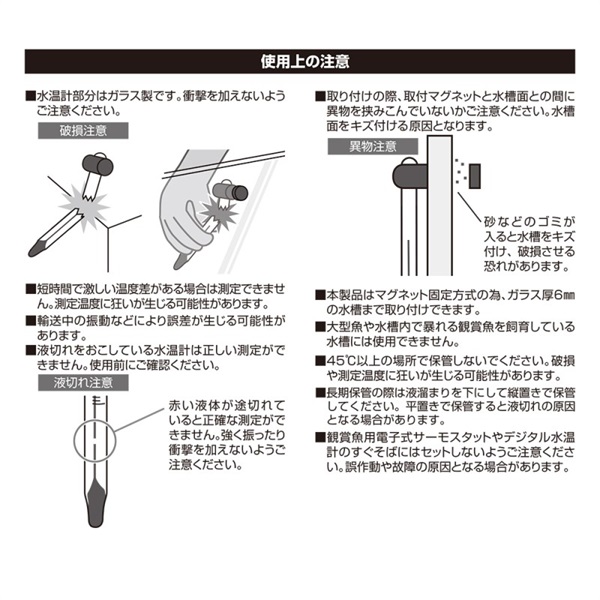 使用上の注意

■水温計部分はガラス製です。衝撃を加えないようご注意ください。

破損注意

■短時間で激しい温度差がある場合は測定できません。測定温度に狂いが生じる可能性があります。

■輸送中の振動などにより誤差が生じる可能性があります。

■液切れをおこしている水温計は正しい測定ができません。使用前にご確認ください。

液切れ注意

赤い液体が途切れていると正確な測定ができません。強く振ったり衝撃を加えないようご注意ください。

■取り付けの際、取付マグネットと水槽面との間に異物を挟みこんでいないかご注意ください。水槽面をキズ付ける原因となります。

異物注意

砂などのゴミが入ると水槽をキズ付け、破損させる恐れがあります。

■本製品はマグネット固定方式の為、ガラス厚6㎜の水槽まで取り付けできます。

■大型魚や水槽内で暴れる観賞魚を飼育している水槽には使用できません。

■45℃以上の場所で保管しないでください。破損や測定温度に狂いが生じる可能性があります。

■長期保管の際は液溜まりを下にして縦置きで保管してください。平置きで保管すると液切れの原因となる場合があります。

■観賞魚用電子式サーモスタットやデジタル水温計のすぐそばにはセットしないようご注意ください。誤作動や故障の原因となる場合があります。