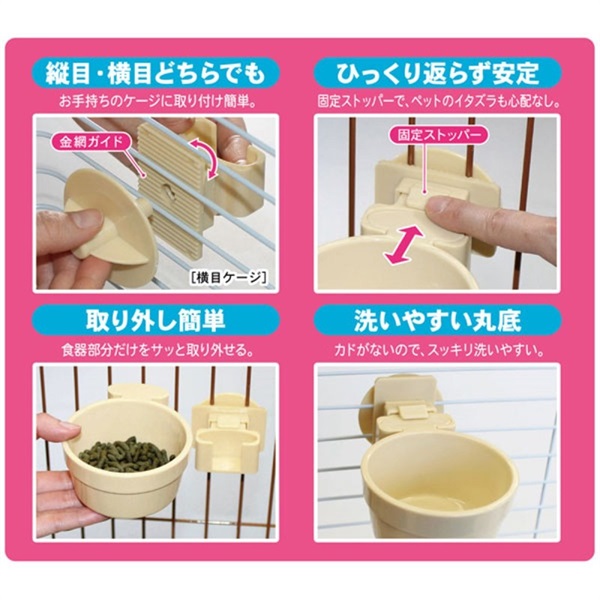 縦目・横目どちらでも

お手持ちのケージに取り付け簡単。

金網ガイド

[横目ケージ]

ひっくり返らず安定

固定ストッパーで、ペットのイタズラも心配なし。

固定ストッパー

取り外し簡単

食器部分だけをサッと取り外せる。

洗いやすい丸底

カドがないので、スッキリ洗いやすい。